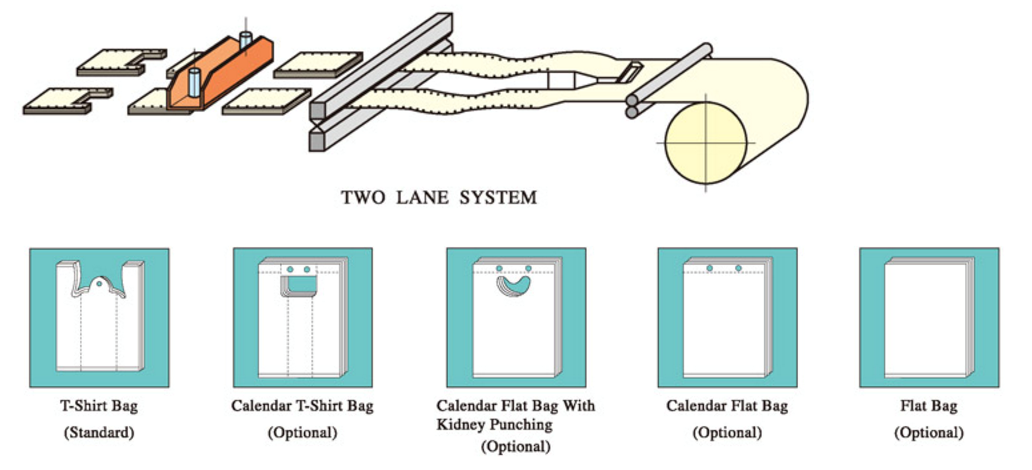 TWO LANE SYSTEM

T-Shirt Bag
(Standard)

Calendar T-Shirt Bag
(Optional)

Calendar Flat Bag With Kidney Punching
(Optional)

Calendar Flat Bag
(Optional)

Flat Bag
(Optional)